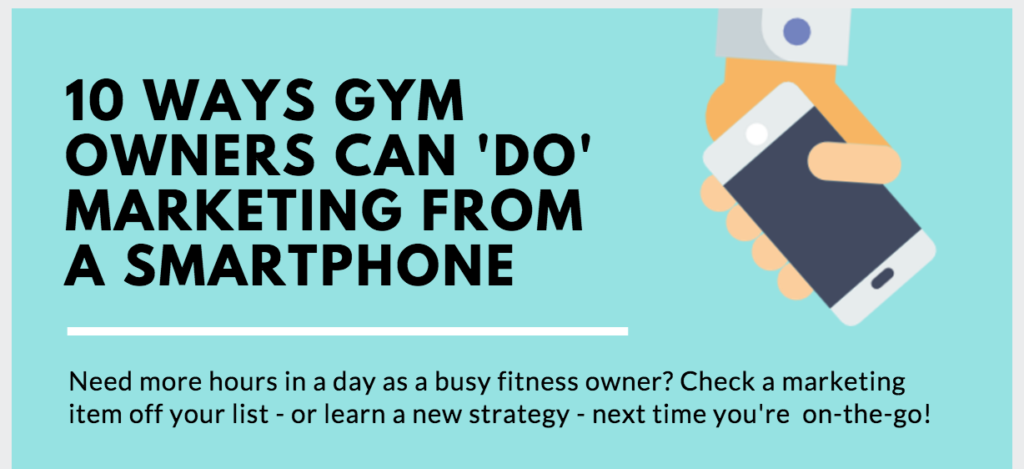 10 WAYS GYM OWNERS CAN 'DO' MARKETING FROM A SMARTPHONE

Need more hours in a day as a busy fitness owner? Check a marketing item off your list - or learn a new strategy - next time you're on-the-go!